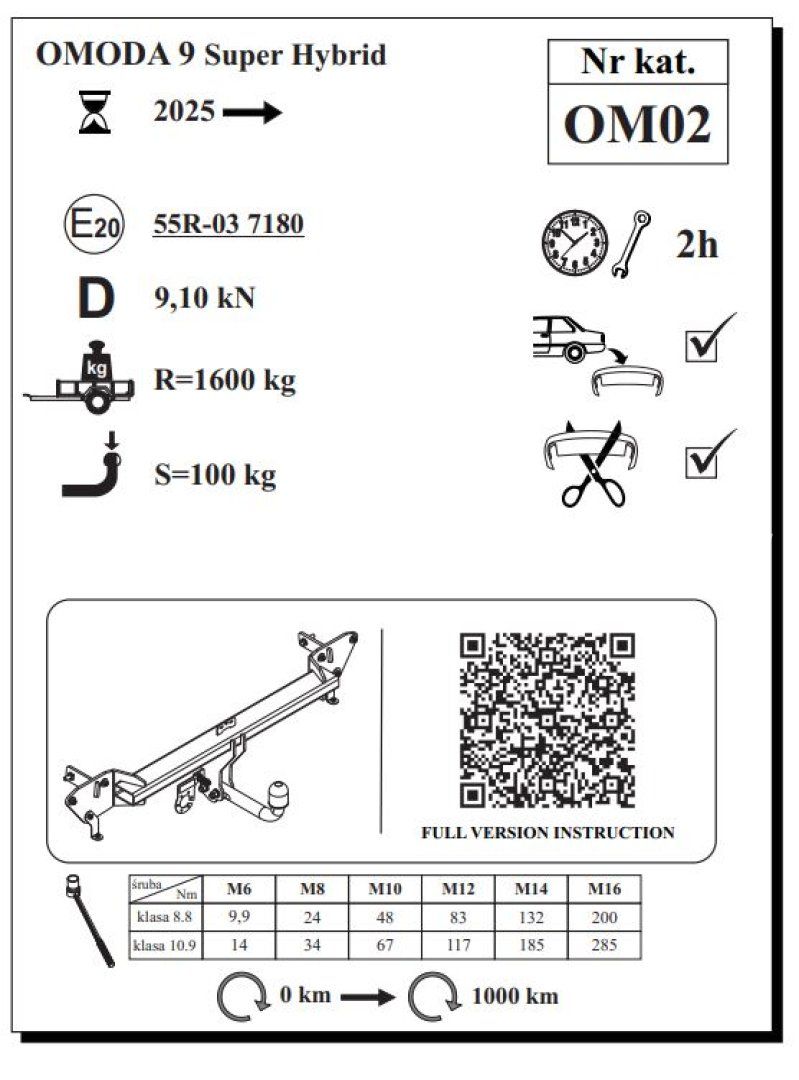 OMODA 9 Super Hybrid

Nr kat.
OM02

2025 →

E20 55R-03 7180

2h

D 9,10 kN

kg R=1600 kg

S=100 kg

FULL VERSION INSTRUCTION

| śruba / Nm | M6 | M8 | M10 | M12 | M14 | M16 |
|---|---|---|---|---|---|---|
| klasa 8.8 | 9,9 | 24 | 48 | 83 | 132 | 200 |
| klasa 10.9 | 14 | 34 | 67 | 117 | 185 | 285 |

0 km → 1000 km